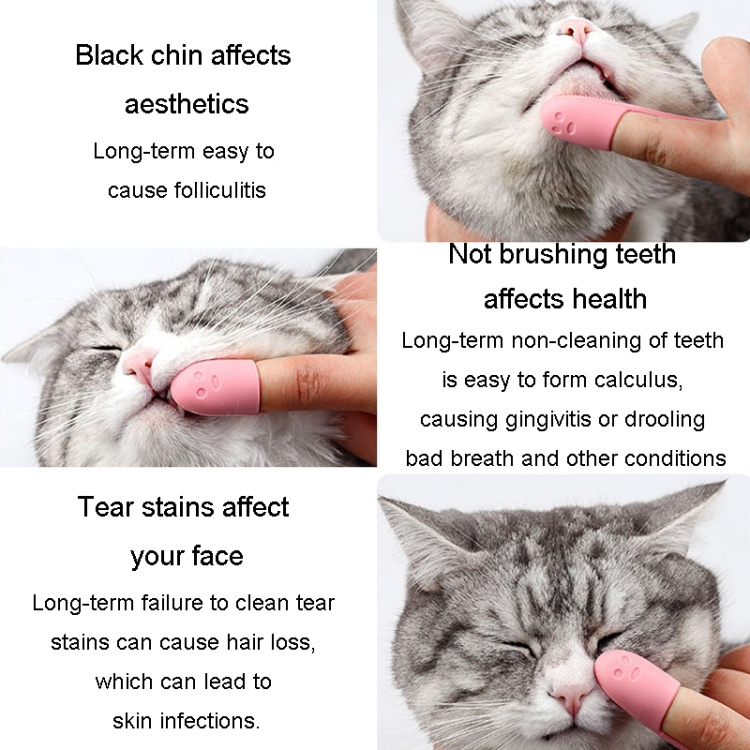 Black chin affects aesthetics

Long-term easy to cause folliculitis

Not brushing teeth affects health

Long-term non-cleaning of teeth is easy to form calculus, causing gingivitis or drooling bad breath and other conditions

Tear stains affect your face

Long-term failure to clean tear stains can cause hair loss, which can lead to skin infections.